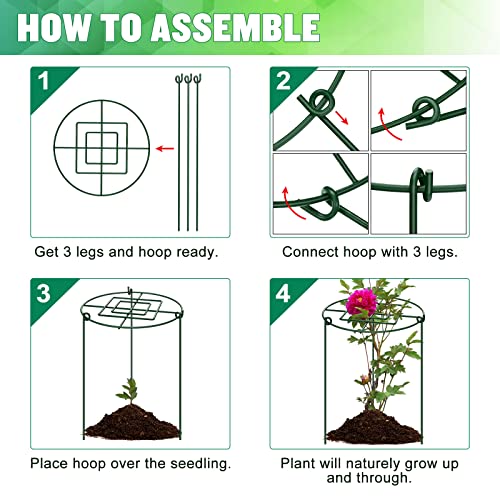 HOW TO ASSEMBLE

1

Get 3 legs and hoop ready.

2

Connect hoop with 3 legs.

3

Place hoop over the seedling.

4

Plant will naturely grow up and through.