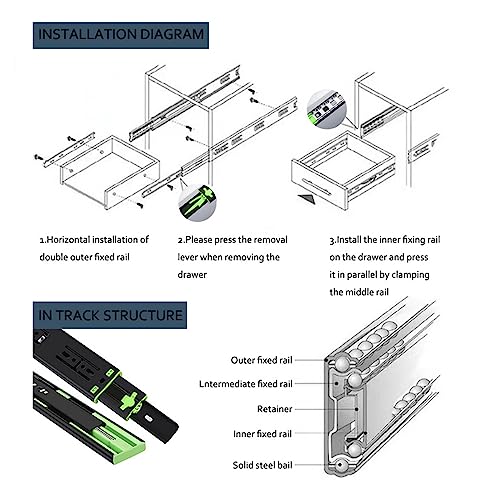 INSTALLATION DIAGRAM

1.Horizontal installation of double outer fixed rail

2.Please press the removal lever when removing the drawer

3.Install the inner fixing rail on the drawer and press it in parallel by clamping the middle rail

IN TRACK STRUCTURE

Outer fixed rail

Lntermediate fixed rail

Retainer

Inner fixed rail

Solid steel bail