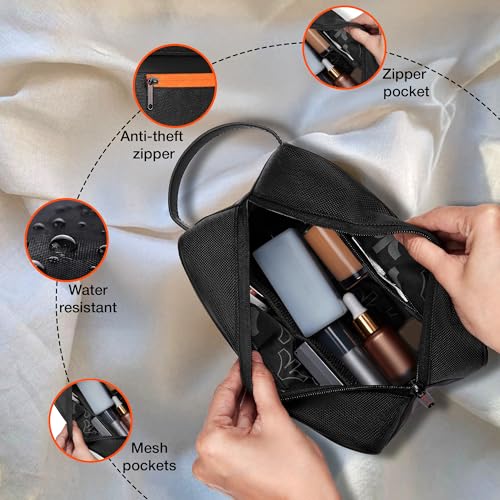 Zipper pocket

Anti-theft zipper

Water resistant

Mesh pockets