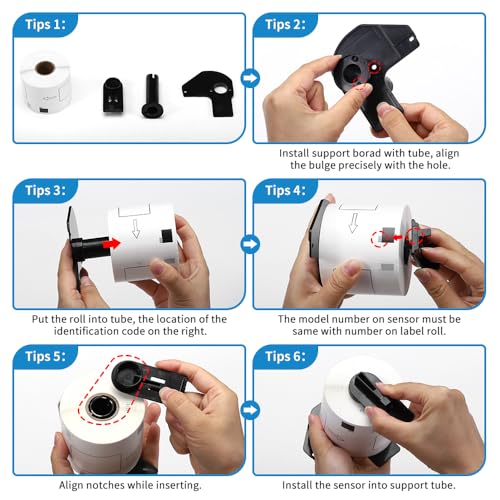 Tips 1:

Tips 2:

Install support borad with tube, align the bulge precisely with the hole.

Tips 3:

Put the roll into tube, the location of the identification code on the right.

Tips 4:

The model number on sensor must be same with number on label roll.

Tips 5:

Align notches while inserting.

Tips 6:

Install the sensor into support tube.