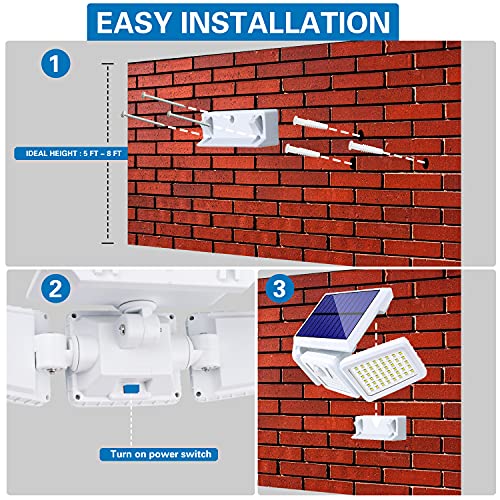 EASY INSTALLATION

1

IDEAL HEIGHT : 5 FT – 8 FT

2

Turn on power switch

3