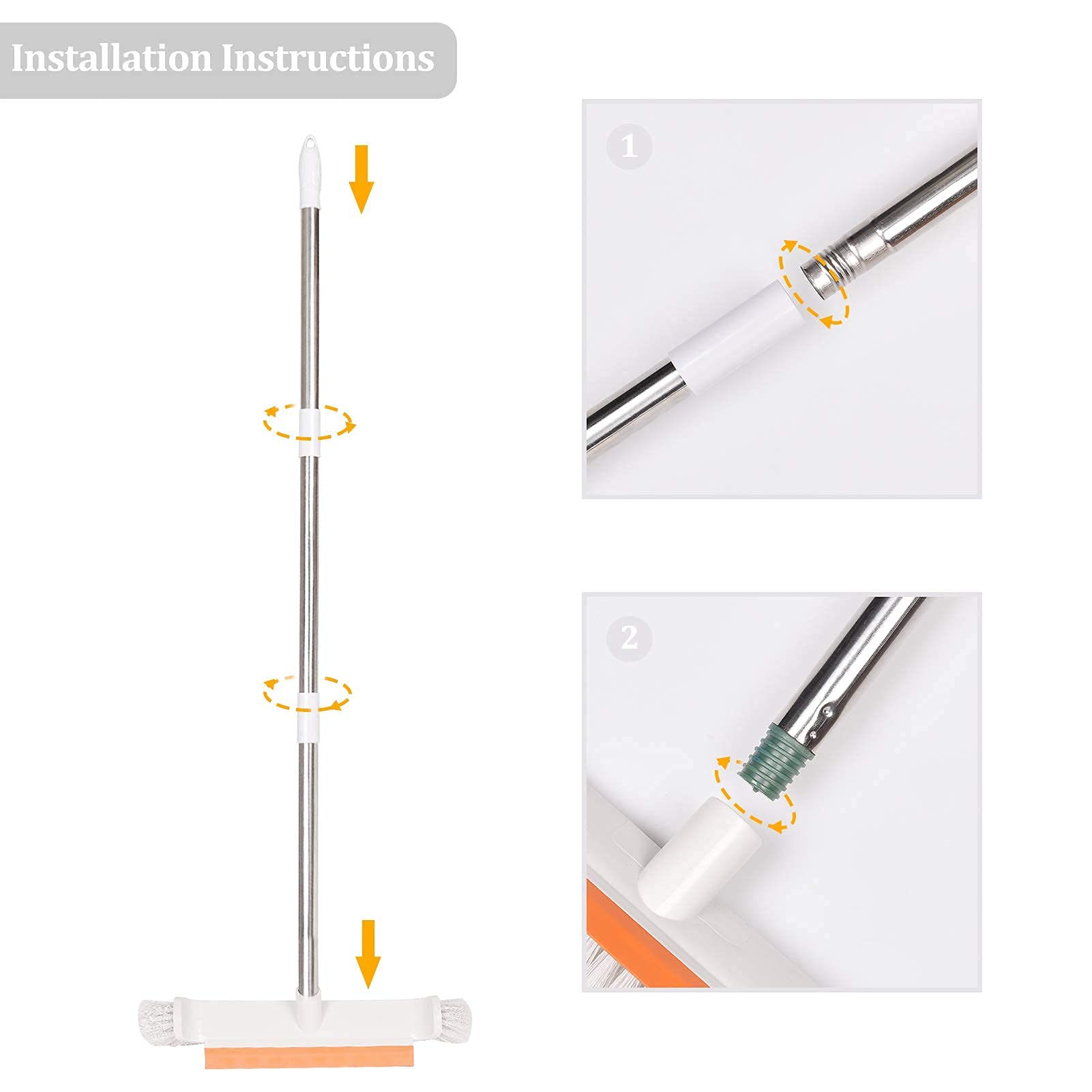 Installation Instructions

1

2