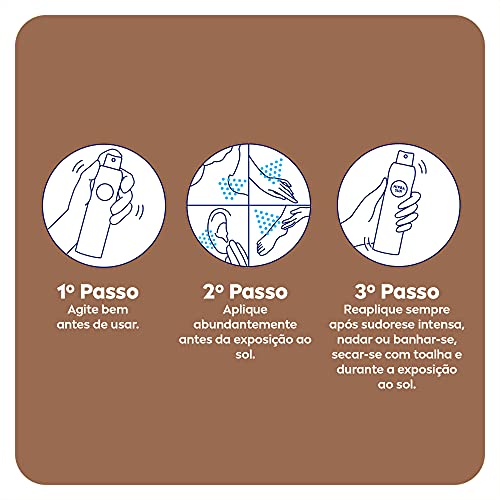 NIVEA SUN

1º Passo
Agite bem antes de usar.

2º Passo
Aplique abundantemente antes da exposição ao sol.

3º Passo
Reaplique sempre após sudorese intensa, nadar ou banhar-se, secar-se com toalha e durante a exposição ao sol.