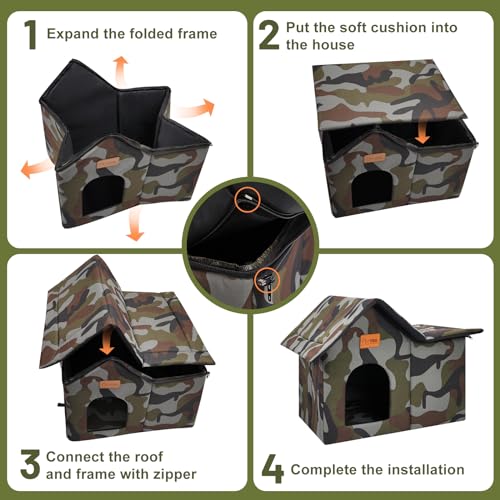 1 Expand the folded frame

2 Put the soft cushion into the house

3 Connect the roof and frame with zipper

4 Complete the installation