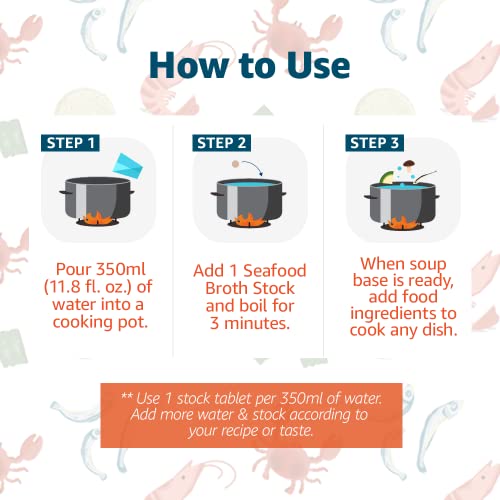 How to Use

STEP 1

Pour 350ml (11.8 fl. oz.) of water into a cooking pot.

STEP 2

Add 1 Seafood Broth Stock and boil for 3 minutes.

STEP 3

When soup base is ready, add food ingredients to cook any dish.

** Use 1 stock tablet per 350ml of water. Add more water & stock according to your recipe or taste.