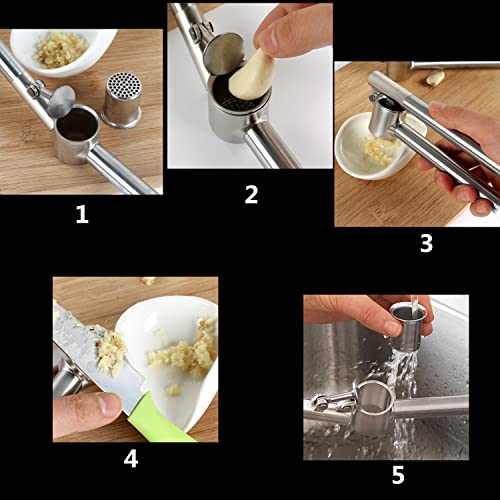 1

2

3

4

5