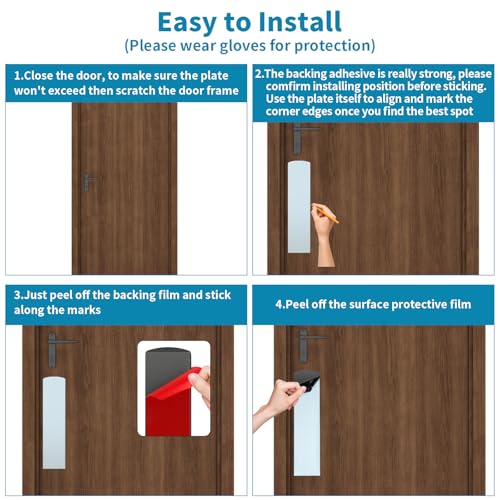 Easy to Install
(Please wear gloves for protection)

1.Close the door, to make sure the plate won't exceed then scratch the door frame

2.The backing adhesive is really strong, please comfirm installing position before sticking. Use the plate itself to align and mark the corner edges once you find the best spot

3.Just peel off the backing film and stick along the marks

4.Peel off the surface protective film