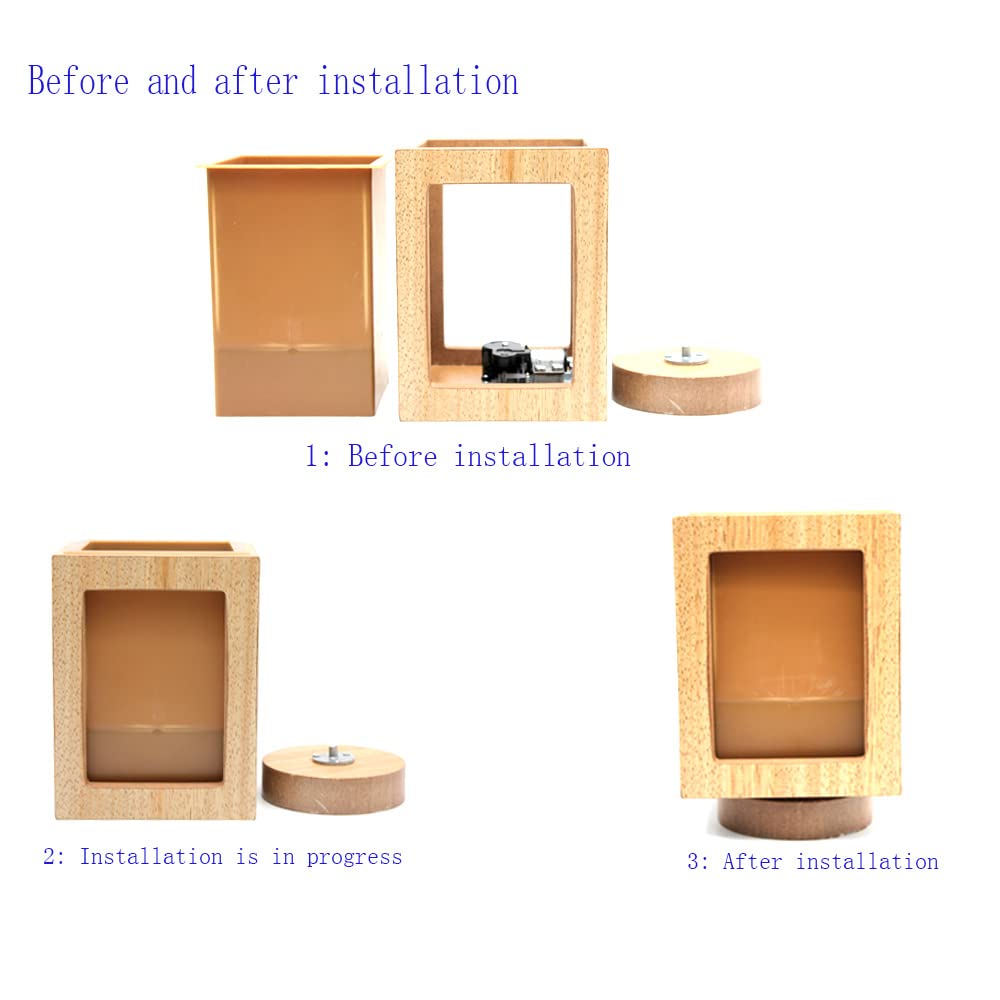 Before and after installation

1: Before installation

2: Installation is in progress

3: After installation