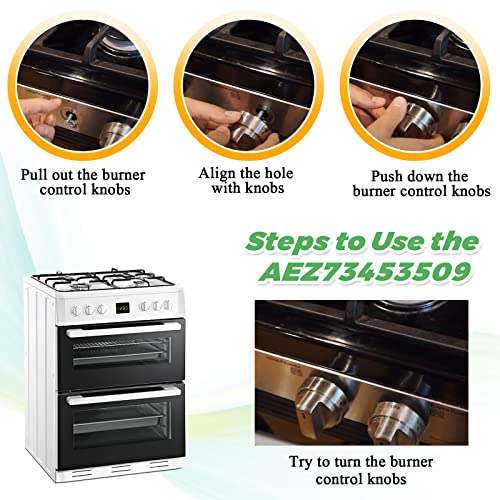 Pull out the burner control knobs

Align the hole with knobs

Push down the burner control knobs

Steps to Use the AEZ73453509

Try to turn the burner control knobs