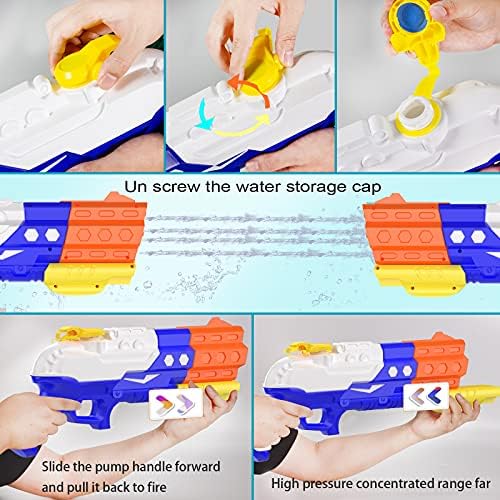 Un screw the water storage cap

Slide the pump handle forward and pull it back to fire

High pressure concentrated range far