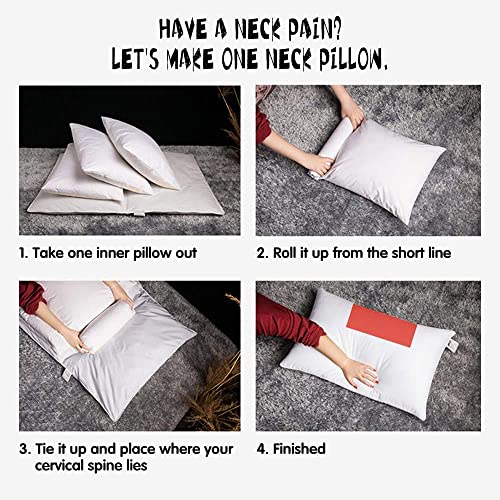 HAVE A NECK PAIN?
LET'S MAKE ONE NECK PILLOW.

1. Take one inner pillow out

2. Roll it up from the short line

3. Tie it up and place where your cervical spine lies

4. Finished