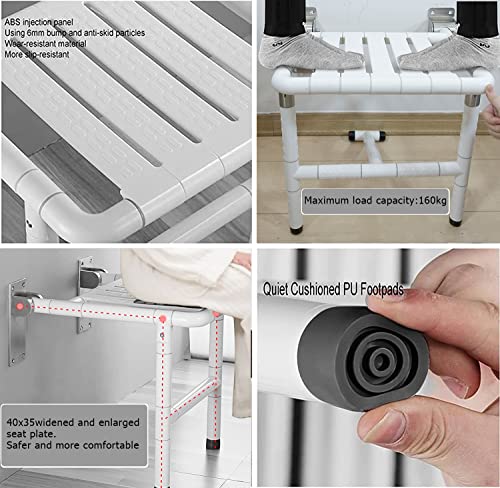 ABS injection panel
Using 6mm bump and anti-skid particles
Wear-resistant material
More slip-resistant

Maximum load capacity:160kg

40x35widened and enlarged seat plate.
Safer and more comfortable

Quiet Cushioned PU Footpads