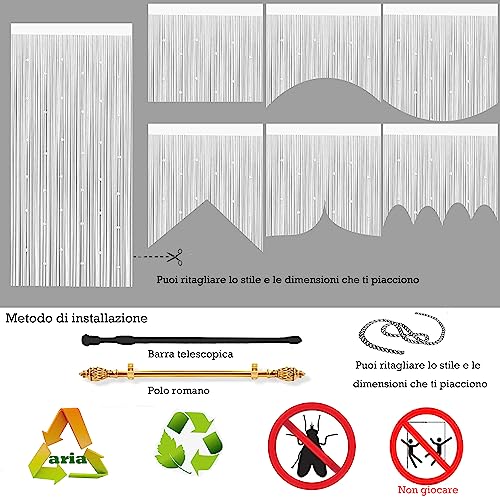 Puoi ritagliare lo stile e le dimensioni che ti piacciono

Metodo di installazione

Barra telescopica

Polo romano

Puoi ritagliare lo stile e le dimensioni che ti piacciono

aria

Non giocare