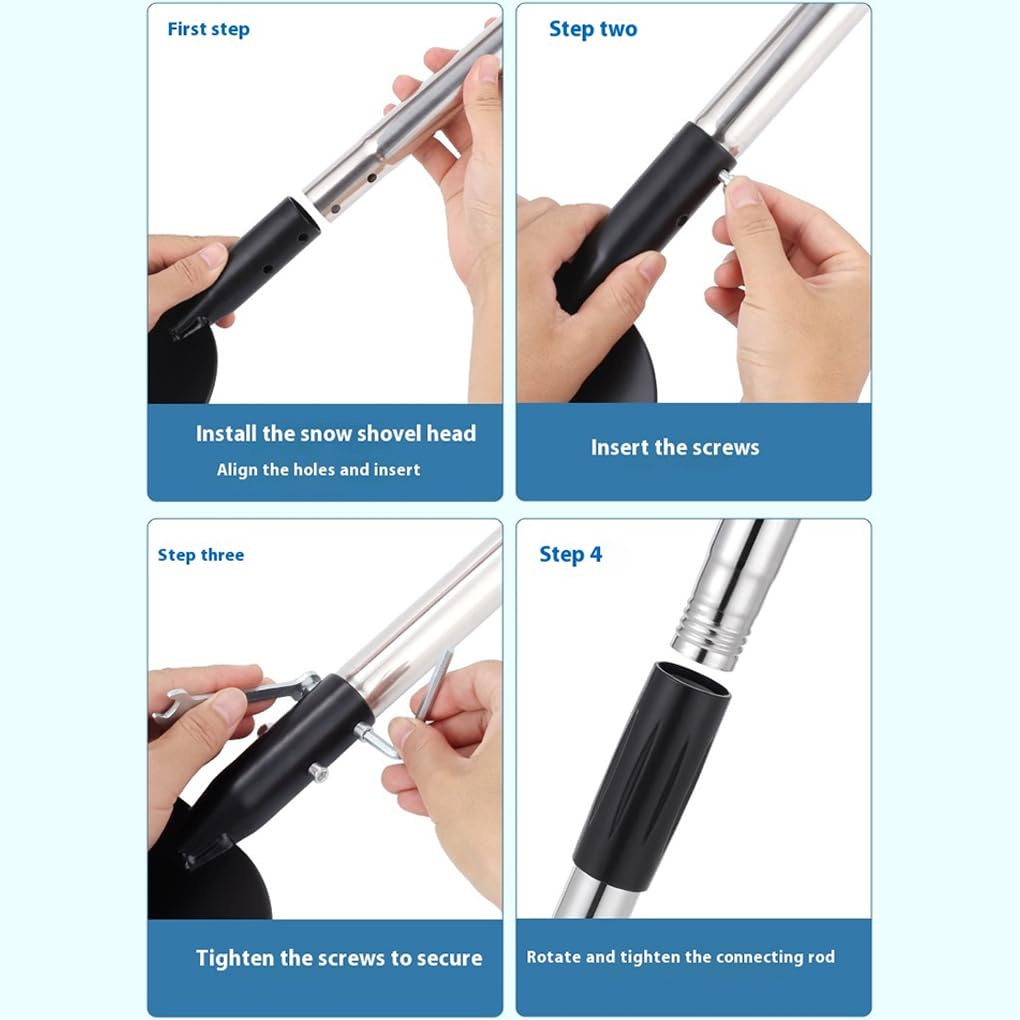 First step

Install the snow shovel head

Align the holes and insert

Step two

Insert the screws

Step three

Tighten the screws to secure

Step 4

Rotate and tighten the connecting rod