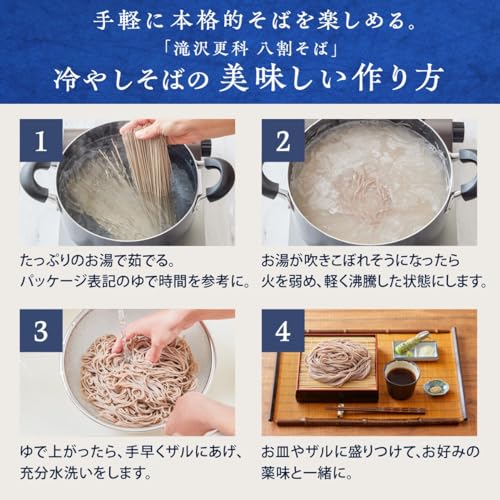 手軽に本格的そばを楽しめる。
「滝沢更科 八割そば」
冷やしそばの 美味しい作り方

1

たっぷりのお湯で茹でる。
パッケージ表記のゆで時間を参考に。

2

お湯が吹きこぼれそうになったら
火を弱め、軽く沸騰した状態にします。

3

ゆで上がったら、手早くザルにあげ、
充分水洗いをします。

4

お皿やザルに盛りつけて、お好みの
薬味と一緒に。