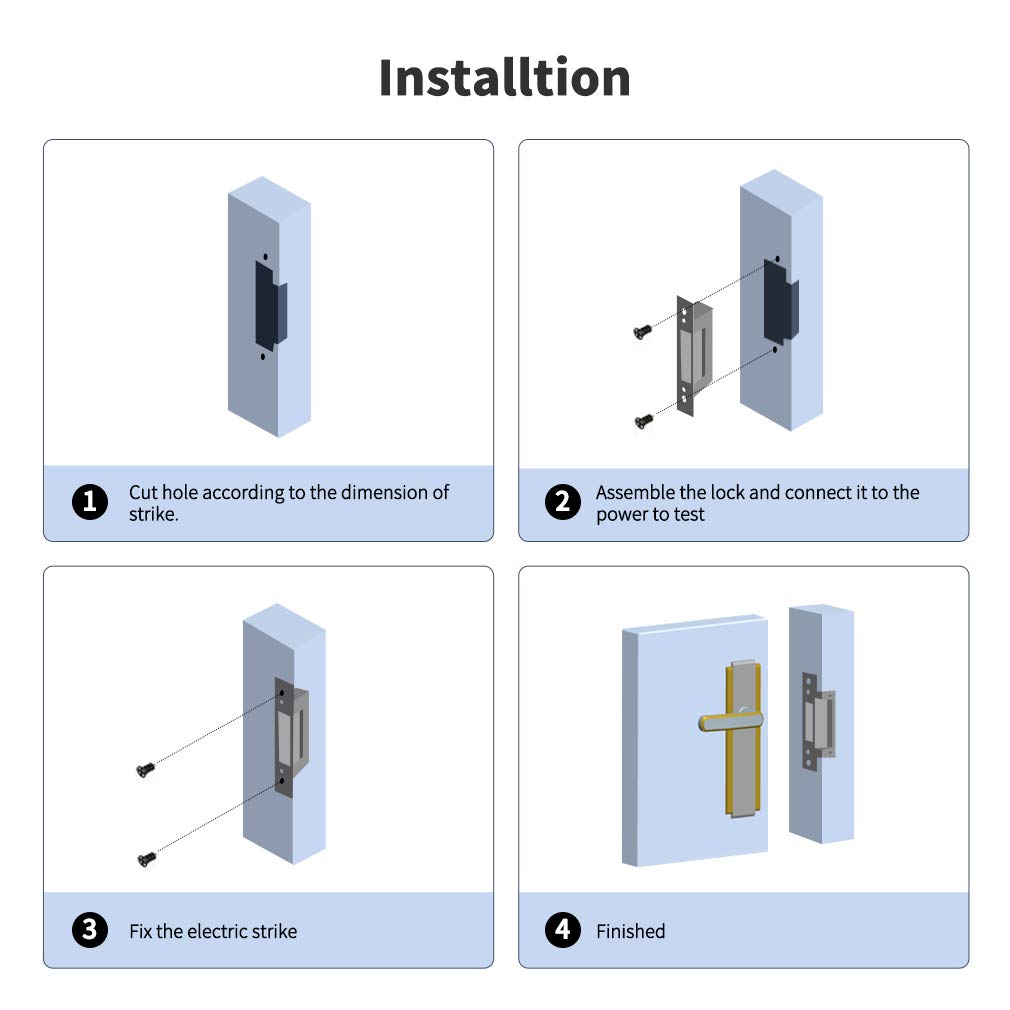 Installtion

1 Cut hole according to the dimension of strike.

2 Assemble the lock and connect it to the power to test

3 Fix the electric strike

4 Finished