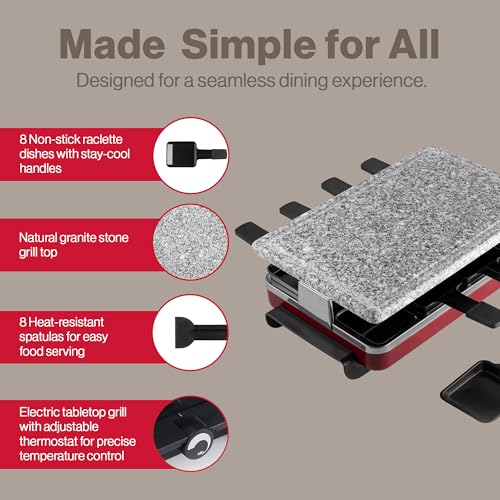 Made Simple for All
Designed for a seamless dining experience.

8 Non-stick raclette dishes with stay-cool handles

Natural granite stone grill top

8 Heat-resistant spatulas for easy food serving

Electric tabletop grill with adjustable thermostat for precise temperature control