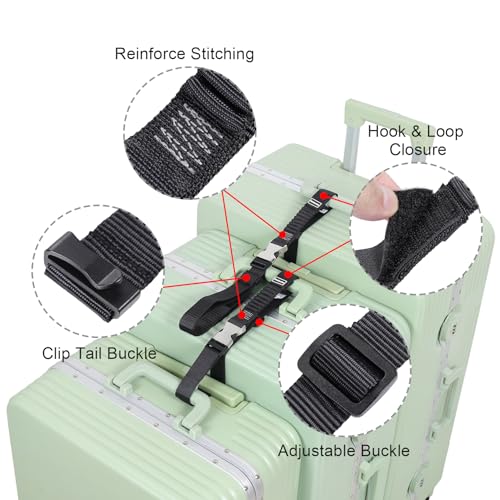 Reinforce Stitching

Hook & Loop Closure

Clip Tail Buckle

Adjustable Buckle