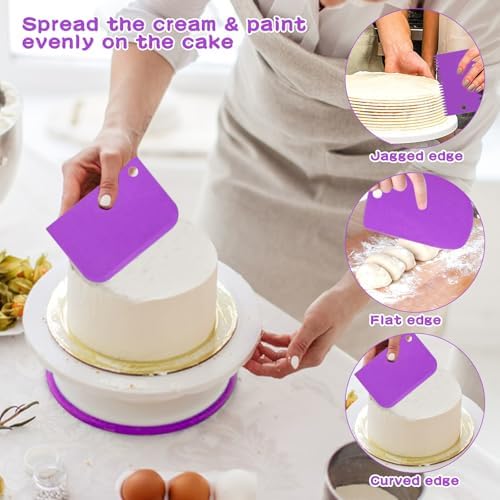 Spread the cream & paint evenly on the cake

Jagged edge

Flat edge

Curved edge