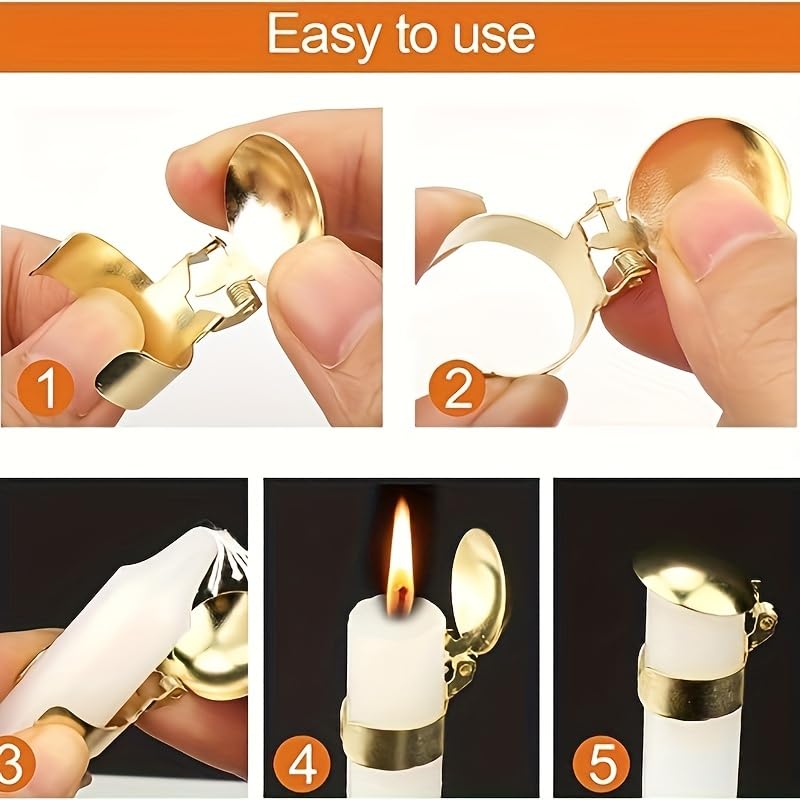 Easy to use

1

2

3

4

5