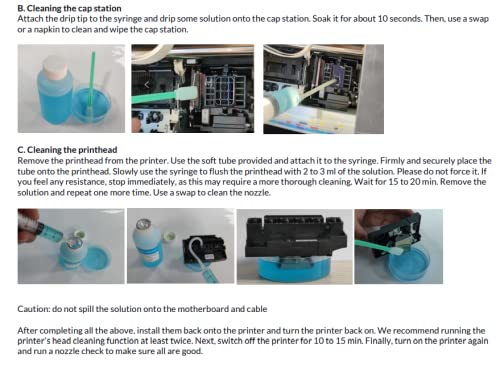 B. Cleaning the cap station
Attach the drip tip to the syringe and drip some solution onto the cap station. Soak it for about 10 seconds. Then, use a swap or a napkin to clean and wipe the cap station.

C. Cleaning the printhead
Remove the printhead from the printer. Use the soft tube provided and attach it to the syringe. Firmly and securely place the tube onto the printhead. Slowly use the syringe to flush the printhead with 2 to 3 ml of the solution. Please do not force it. If you feel any resistance, stop immediately, as this may require a more thorough cleaning. Wait for 15 to 20 min. Remove the solution and repeat one more time. Use a swap to clean the nozzle.

Caution: do not spill the solution onto the motherboard and cable

After completing all the above, install them back onto the printer and turn the printer back on. We recommend running the printer's head cleaning function at least twice. Next, switch off the printer for 10 to 15 min. Finally, turn on the printer again and run a nozzle check to make sure all are good.