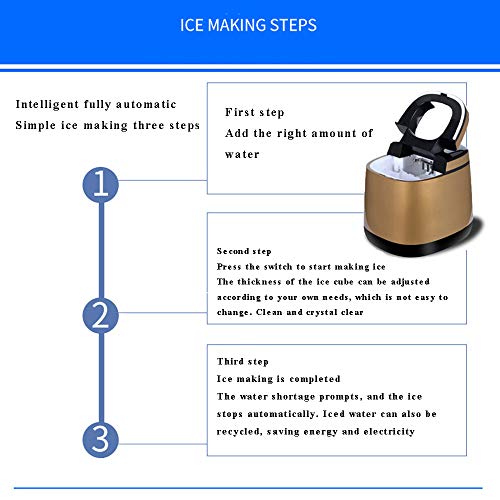 ICE MAKING STEPS

Intelligent fully automatic
Simple ice making three steps

1

First step
Add the right amount of water

2

Second step
Press the switch to start making ice
The thickness of the ice cube can be adjusted according to your own needs, which is not easy to change. Clean and crystal clear

3

Third step
Ice making is completed
The water shortage prompts, and the ice stops automatically. Iced water can also be recycled, saving energy and electricity