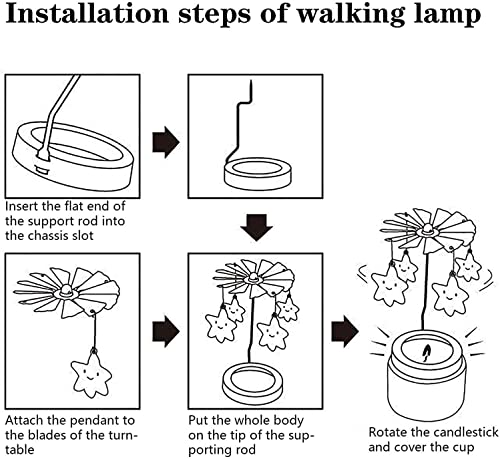 Installation steps of walking lamp

Insert the flat end of the support rod into the chassis slot

Attach the pendant to the blades of the turntable

Put the whole body on the tip of the supporting rod

Rotate the candlestick and cover the cup