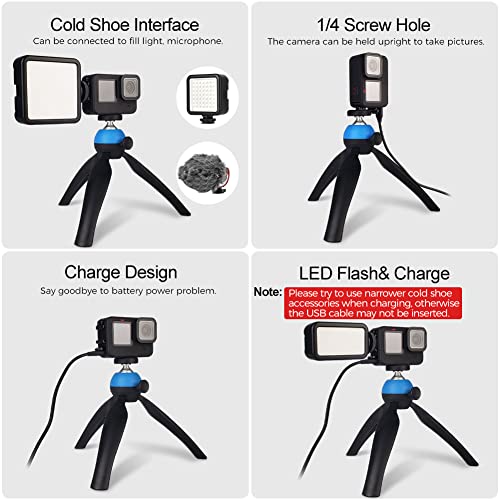 Cold Shoe Interface
Can be connected to fill light, microphone.

1/4 Screw Hole
The camera can be held upright to take pictures.

Charge Design
Say goodbye to battery power problem.

LED Flash& Charge
Note: Please try to use narrower cold shoe accessories when charging, otherwise the USB cable may not be inserted.