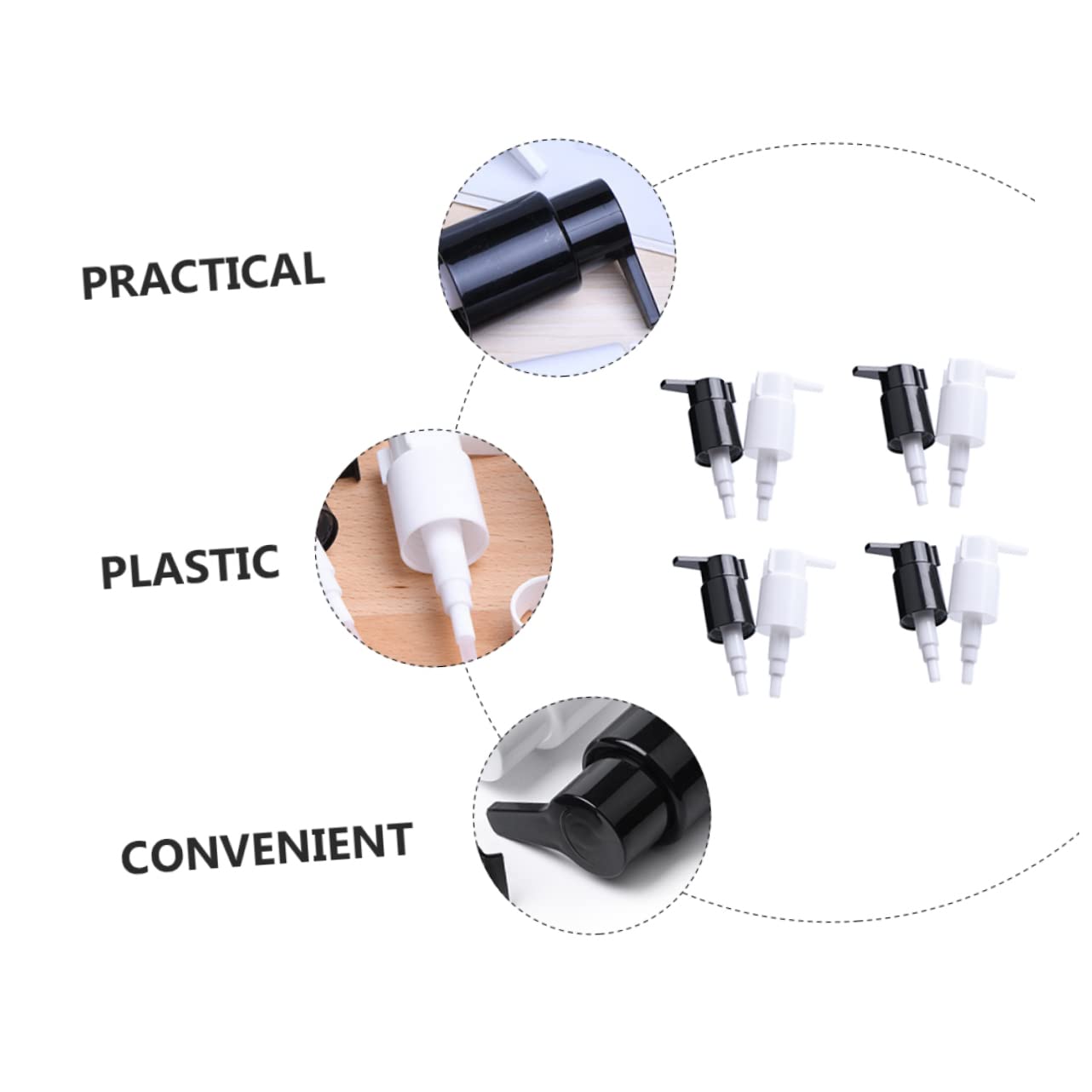 PRACTICAL

PLASTIC

CONVENIENT