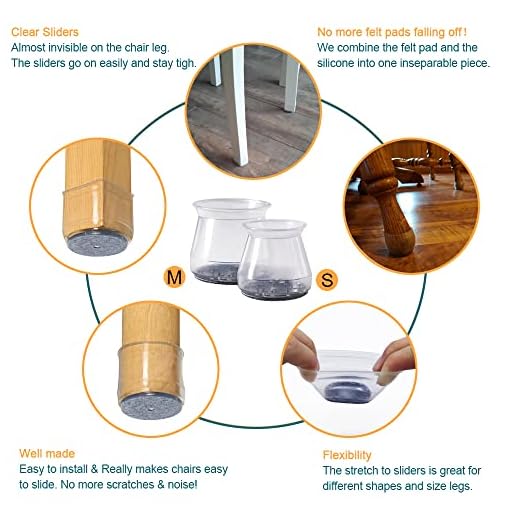 Clear Sliders
Almost invisible on the chair leg. The sliders go on easily and stay tigh.

No more felt pads falling off!
We combine the felt pad and the silicone into one inseparable piece.

M

S

Well made
Easy to install & Really makes chairs easy to slide. No more scratches & noise!

Flexibility
The stretch to sliders is great for different shapes and size legs.