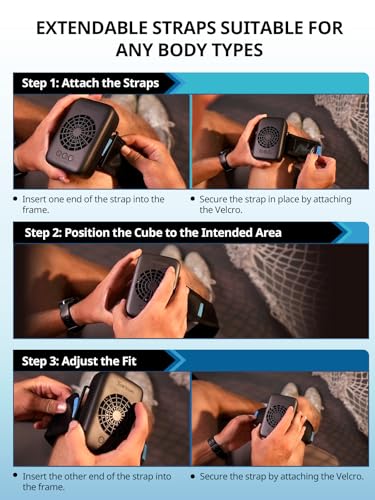 EXTENDABLE STRAPS SUITABLE FOR ANY BODY TYPES

Step 1: Attach the Straps

• Insert one end of the strap into the frame.

• Secure the strap in place by attaching the Velcro.

Step 2: Position the Cube to the Intended Area

Step 3: Adjust the Fit

• Insert the other end of the strap into the frame.

• Secure the strap by attaching the Velcro.