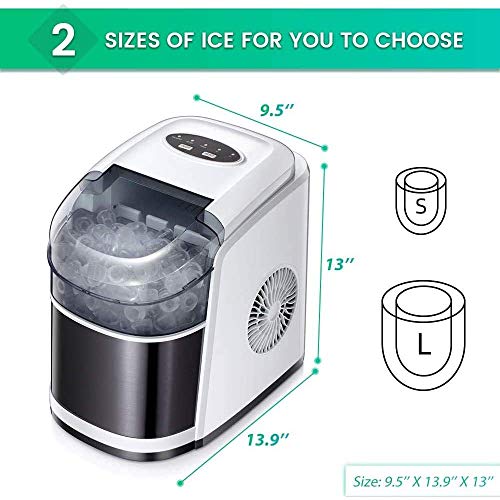 2 SIZES OF ICE FOR YOU TO CHOOSE

9.5''

13''

13.9''

S

L

Size: 9.5'' X 13.9'' X 13''