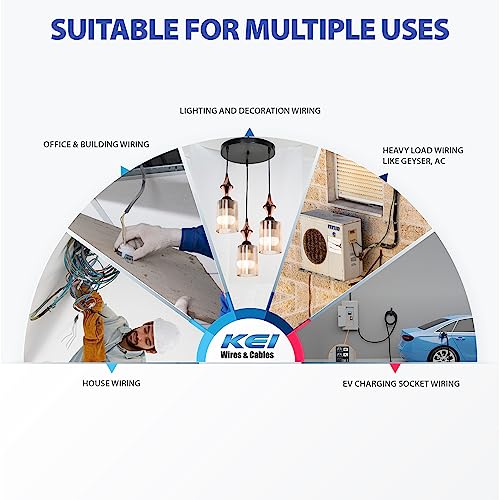 SUITABLE FOR MULTIPLE USES

LIGHTING AND DECORATION WIRING

OFFICE & BUILDING WIRING

HEAVY LOAD WIRING LIKE GEYSER, AC

KEI
Wires & Cables

HOUSE WIRING

EV CHARGING SOCKET WIRING