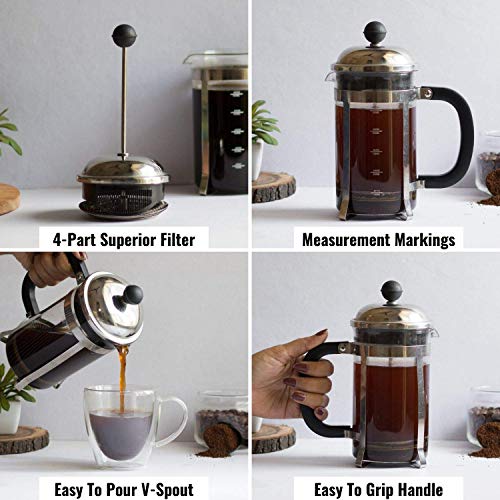 4-Part Superior Filter

Measurement Markings

Easy To Pour V-Spout

Easy To Grip Handle