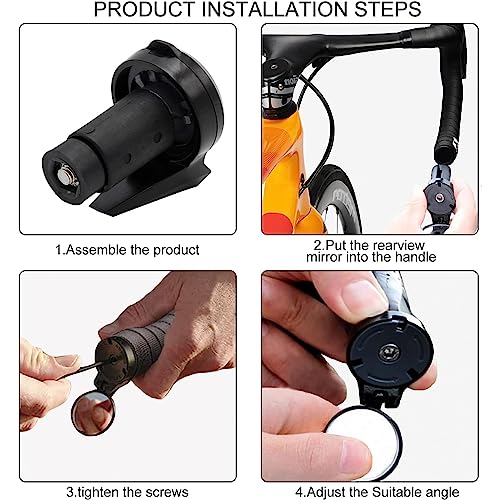 PRODUCT INSTALLATION STEPS

1.Assemble the product

2.Put the rearview mirror into the handle

3.tighten the screws

4.Adjust the Suitable angle