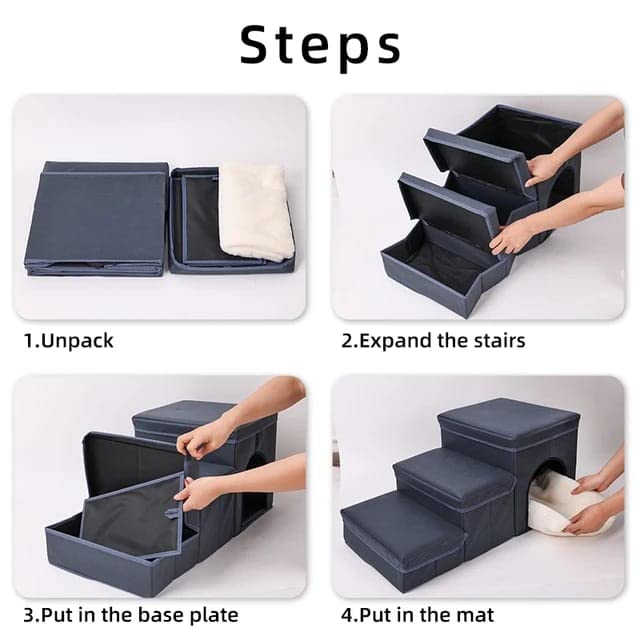 Steps

1.Unpack

2.Expand the stairs

3.Put in the base plate

4.Put in the mat