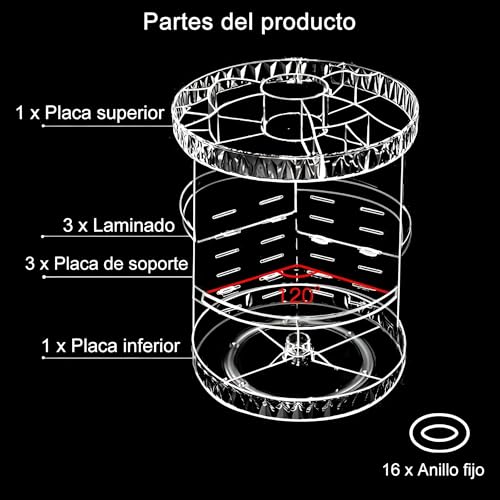 Partes del producto

1 x Placa superior

3 x Laminado

3 x Placa de soporte

120°

1 x Placa inferior

16 x Anillo fijo