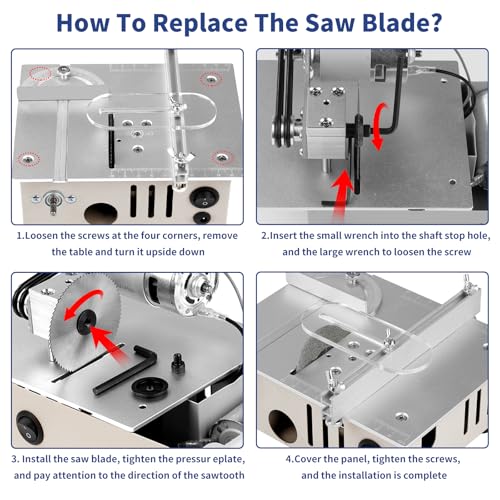 How To Replace The Saw Blade?

1.Loosen the screws at the four corners, remove the table and turn it upside down

2.Insert the small wrench into the shaft stop hole, and the large wrench to loosen the screw

3. Install the saw blade, tighten the pressur eplate, and pay attention to the direction of the sawtooth

4.Cover the panel, tighten the screws, and the installation is complete