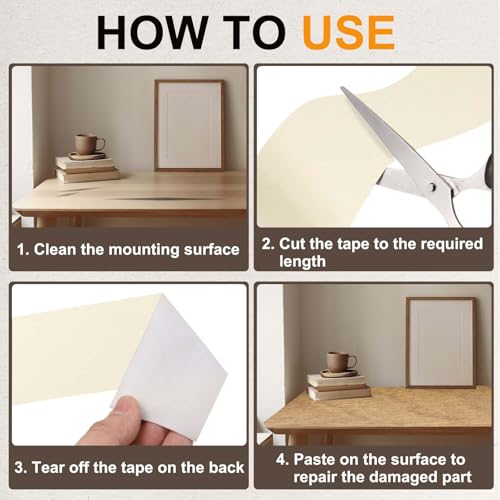 HOW TO USE

1. Clean the mounting surface

2. Cut the tape to the required length

3. Tear off the tape on the back

4. Paste on the surface to repair the damaged part