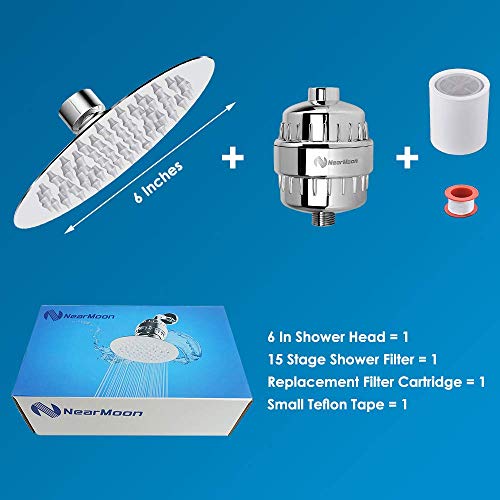 6 Inches

+

NearMoon

+

NearMoon

NearMoon

6 In Shower Head = 1
15 Stage Shower Filter = 1
Replacement Filter Cartridge = 1
Small Teflon Tape = 1