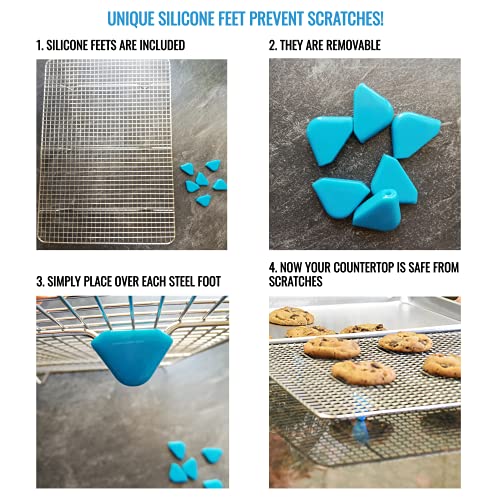 UNIQUE SILICONE FEET PREVENT SCRATCHES!

1. SILICONE FEETS ARE INCLUDED

2. THEY ARE REMOVABLE

3. SIMPLY PLACE OVER EACH STEEL FOOT

4. NOW YOUR COUNTERTOP IS SAFE FROM SCRATCHES