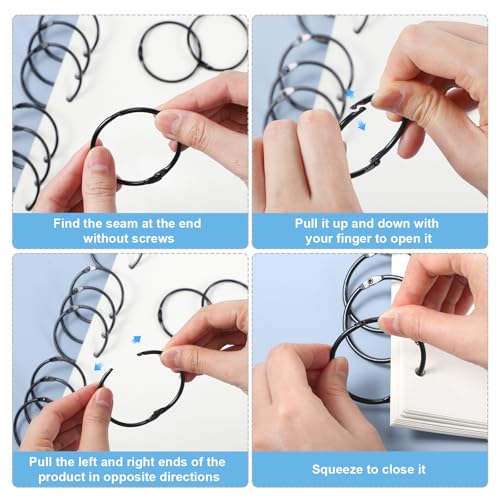 Find the seam at the end without screws

Pull it up and down with your finger to open it

Pull the left and right ends of the product in opposite directions

Squeeze to close it