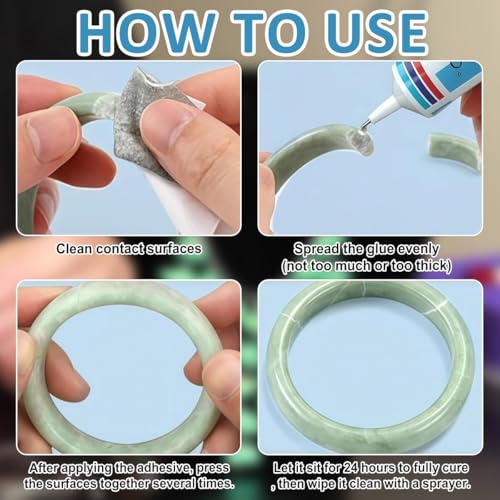 HOW TO USE

Clean contact surfaces

Spread the glue evenly (not too much or too thick)

After applying the adhesive, press the surfaces together several times.

Let it sit for 24 hours to fully cure , then wipe it clean with a sprayer.