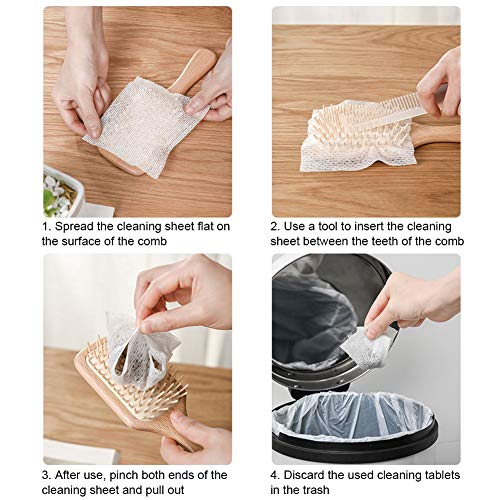 1. Spread the cleaning sheet flat on the surface of the comb

2. Use a tool to insert the cleaning sheet between the teeth of the comb

3. After use, pinch both ends of the cleaning sheet and pull out

4. Discard the used cleaning tablets in the trash