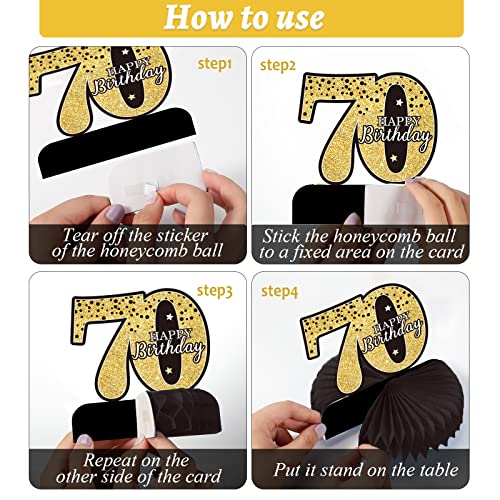 How to use

70
HAPPY
Birthday

step1

Tear off the sticker of the honeycomb ball

step2

70
HAPPY
Birthday

Stick the honeycomb ball to a fixed area on the card

70
HAPPY
Birthday

step3

Repeat on the other side of the card

step4

70
HAPPY
Birthday

Put it stand on the table