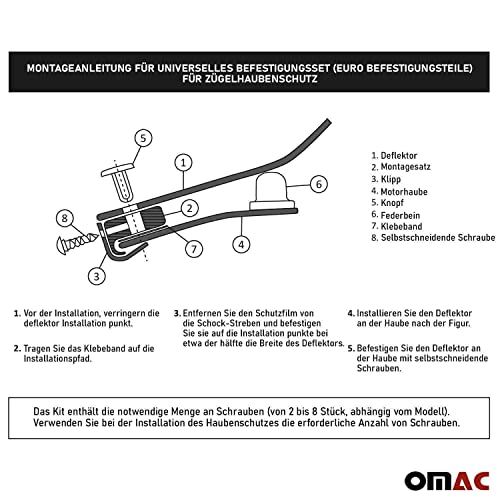 MONTAGEANLEITUNG FÜR UNIVERSELLES BEFESTIGUNGSSET (EURO BEFESTIGUNGSTEILE) FÜR ZÜGELHAUBENSCHUTZ

5
1
6
2
8
7
4
3

1. Deflektor
2. Montagesatz
3. Klipp
4. Motorhaube
5. Knopf
6. Federbein
7. Klebeband
8. Selbstschneidende Schraube

1. Vor der Installation, verringern die deflektor Installation punkt.

2. Tragen Sie das Klebeband auf die Installationspfad.

3. Entfernen Sie den Schutzfilm von die Schock-Streben und befestigen Sie sie auf die Installation punkte bei etwa der hälfte die Breite des Deflektors.

4. Installieren Sie den Deflektor an der Haube nach der Figur.

5. Befestigen Sie den Deflektor an der Haube mit selbstschneidende Schrauben.

Das Kit enthält die notwendige Menge an Schrauben (von 2 bis 8 Stück, abhängig vom Modell). Verwenden Sie bei der Installation des Haubenschutzes die erforderliche Anzahl von Schrauben.

OMAC