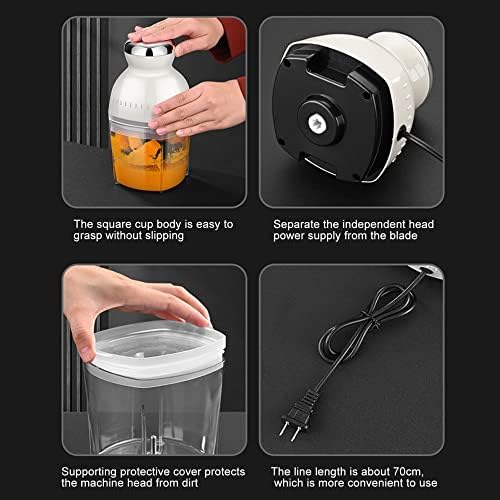 The square cup body is easy to grasp without slipping

Separate the independent head power supply from the blade

Supporting protective cover protects the machine head from dirt

The line length is about 70cm, which is more convenient to use