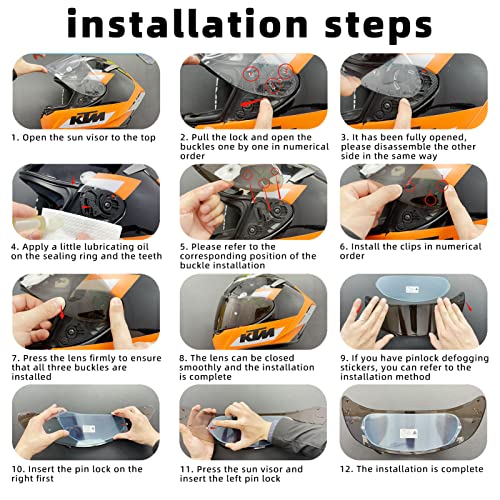 installation steps

KTM

1. Open the sun visor to the top

2. Pull the lock and open the buckles one by one in numerical order

3. It has been fully opened, please disassemble the other side in the same way

4. Apply a little lubricating oil on the sealing ring and the teeth

5. Please refer to the corresponding position of the buckle installation

6. Install the clips in numerical order

7. Press the lens firmly to ensure that all three buckles are installed

KTM

8. The lens can be closed smoothly and the installation is complete

9. If you have pinlock defogging stickers, you can refer to the installation method

10. Insert the pin lock on the right first

11. Press the sun visor and insert the left pin lock

12. The installation is complete