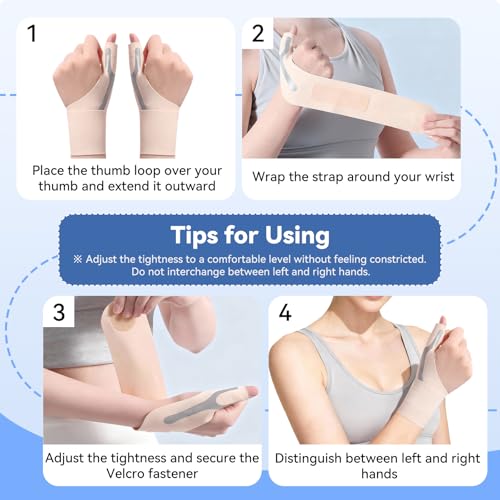 1

Place the thumb loop over your thumb and extend it outward

2

Wrap the strap around your wrist

Tips for Using

※ Adjust the tightness to a comfortable level without feeling constricted. Do not interchange between left and right hands.

3

Adjust the tightness and secure the Velcro fastener

4

Distinguish between left and right hands