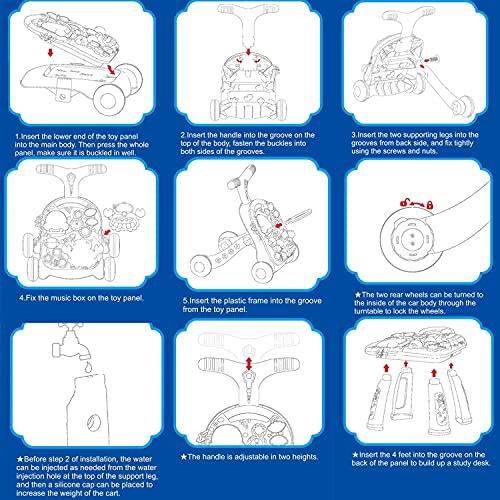 1.Insert the lower end of the toy panel into the main body. Then press the whole panel, make sure it is buckled in well.

2.Insert the handle into the groove on the top of the body, fasten the buckles into both sides of the grooves.

3.Insert the two supporting legs into the grooves from back side, and fix tightly using the screws and nuts.

4.Fix the music box on the toy panel.

5.Insert the plastic frame into the groove from the toy panel.

★The two rear wheels can be turned to the inside of the car body through the turntable to lock the wheels.

★Before step 2 of installation, the water can be injected as needed from the water injection hole at the top of the support leg, and then a silicone cap can be placed to increase the weight of the cart.

★The handle is adjustable in two heights.

★Insert the 4 feet into the groove on the back of the panel to build up a study desk.